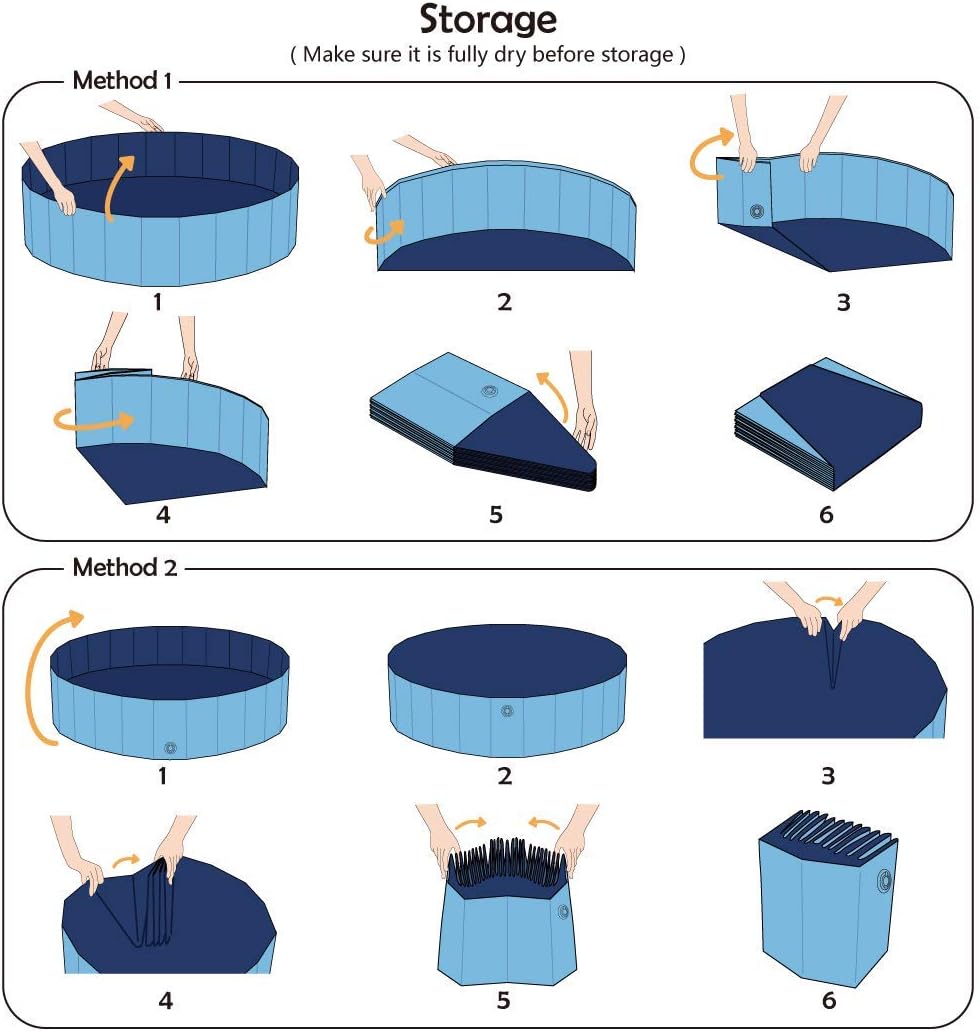 Storage
( Make sure it is fully dry before storage )

Method 1

1

2

3

4

5

6

Method 2

1

2

3

4

5

6